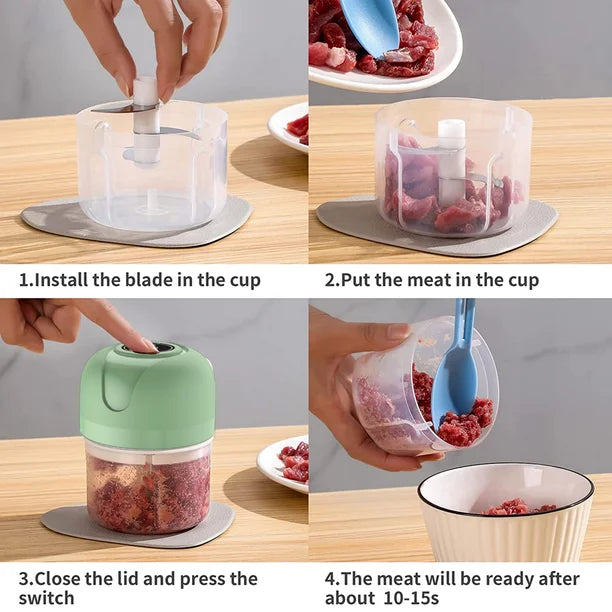 1.Install the blade in the cup

2.Put the meat in the cup

3.Close the lid and press the switch

4.The meat will be ready after about 10-15s