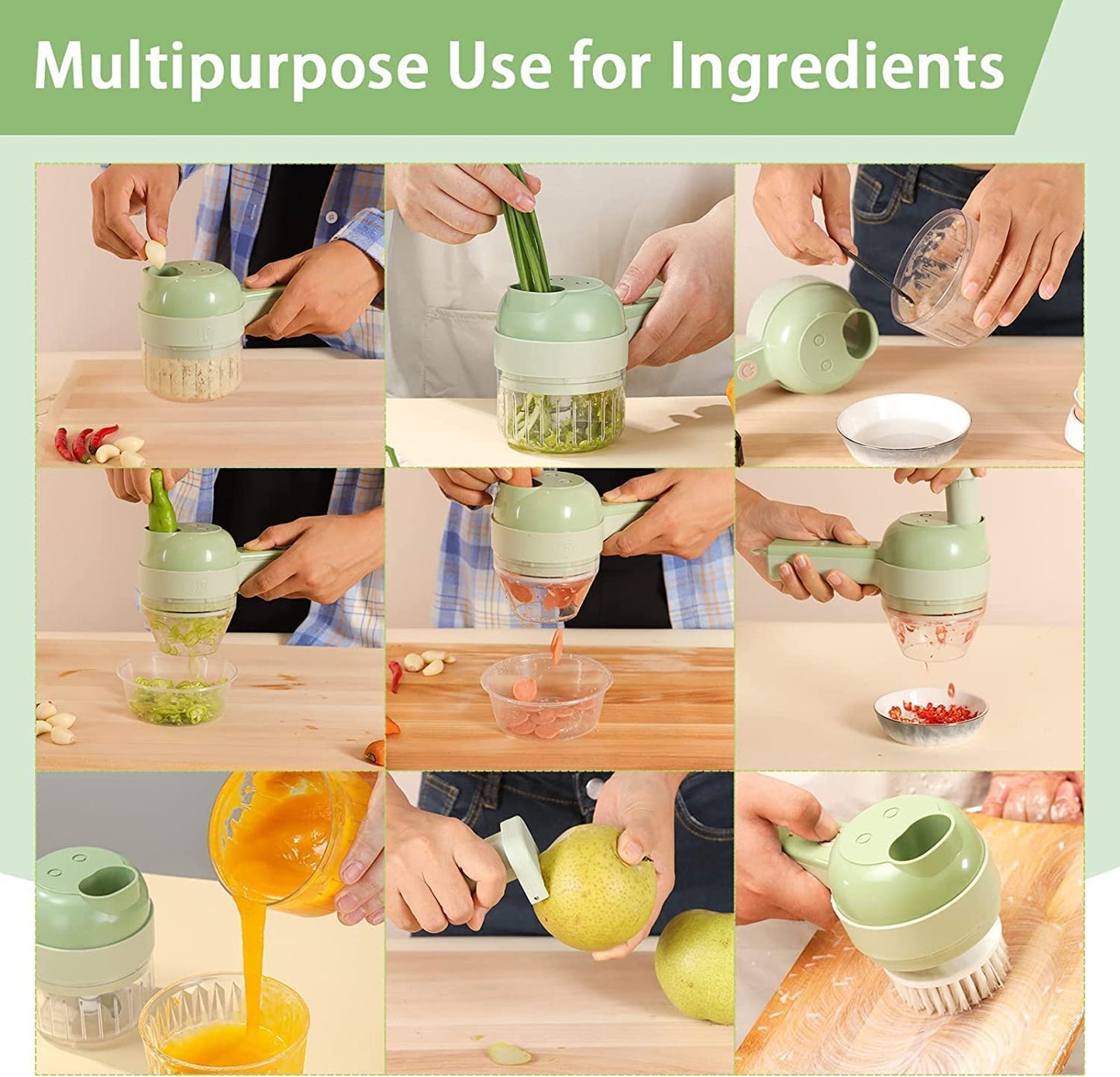 Multipurpose Use for Ingredients