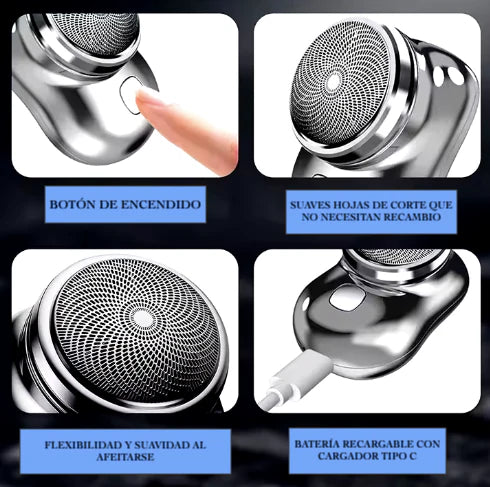 BOTÓN DE ENCENDIDO

SUAVES HOJAS DE CORTE QUE NO NECESITAN RECAMBIO

FLEXIBILIDAD Y SUAVIDAD AL AFEITARSE

BATERÍA RECARGABLE CON CARGADOR TIPO C